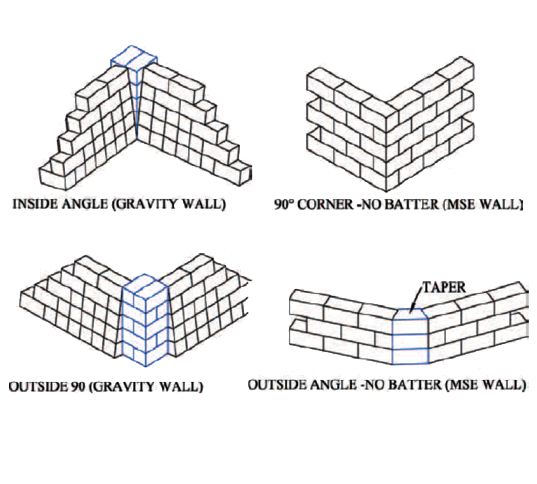 INSIDE ANGLE (GRAVITY WALL)

90° CORNER -NO BATTER (MSE WALL)

OUTSIDE 90 (GRAVITY WALL)

TAPER

OUTSIDE ANGLE -NO BATTER (MSE WALL)